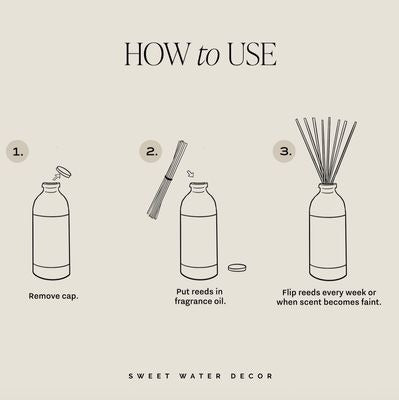 HOW to USE

1.

Remove cap.

2.

Put reeds in fragrance oil.

3.

Flip reeds every week or when scent becomes faint.

SWEET WATER DECOR